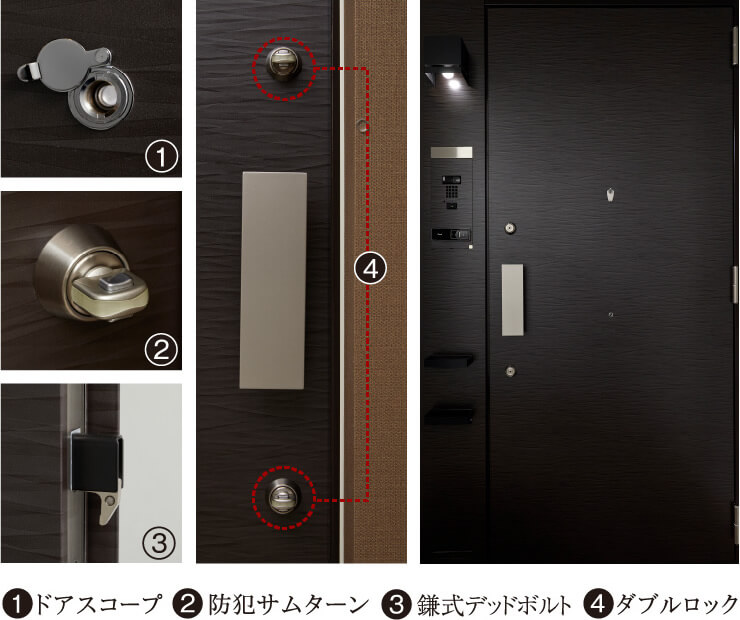 ①
②
③
④

❶ドアスコープ ❷防犯サムターン ❸鎌式デッドボルト ❹ダブルロック